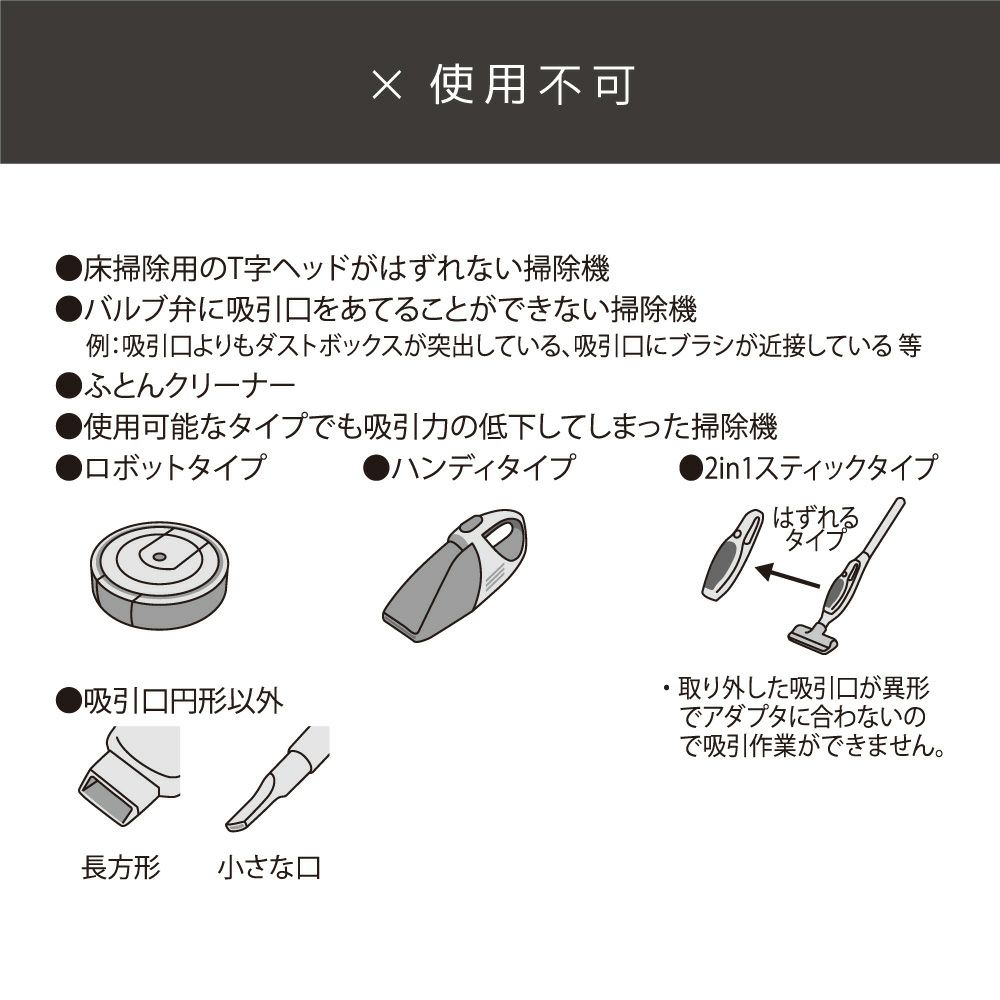 × 使用不可

●床掃除用のT字ヘッドがはずれない掃除機
●バルブ弁に吸引口をあてることができない掃除機
例：吸引口よりもダストボックスが突出している、吸引口にブラシが近接している 等
●ふとんクリーナー
●使用可能なタイプでも吸引力の低下してしまった掃除機
●ロボットタイプ
●ハンディタイプ
●2in1スティックタイプ

はずれるタイプ

・取り外した吸引口が異形でアダプタに合わないので吸引作業ができません。

●吸引口円形以外

長方形
小さな口