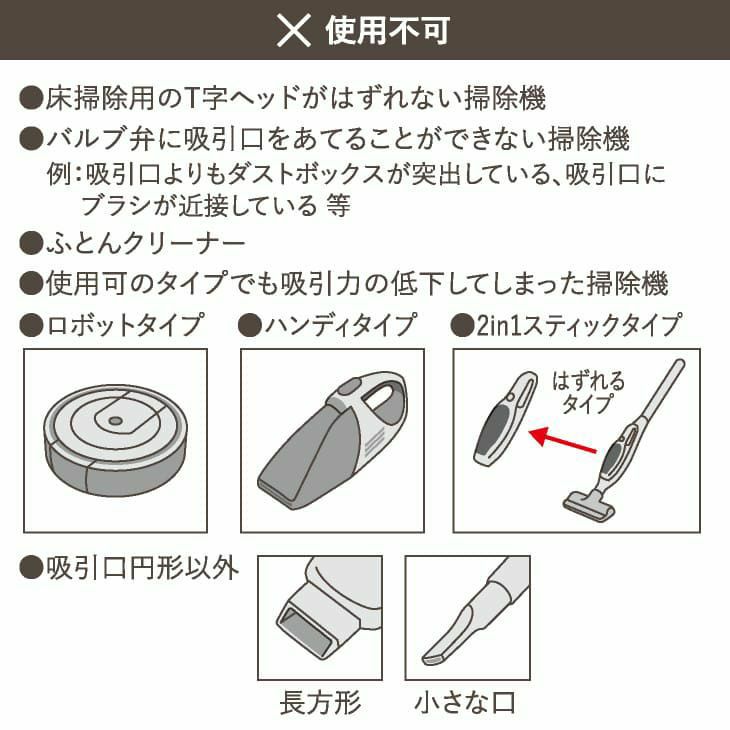 ✕ 使用不可

●床掃除用のT字ヘッドがはずれない掃除機

●バルブ弁に吸引口をあてることができない掃除機
例：吸引口よりもダストボックスが突出している、吸引口にブラシが近接している 等

●ふとんクリーナー

●使用可のタイプでも吸引力の低下してしまった掃除機

●ロボットタイプ

●ハンディタイプ

●2in1スティックタイプ

はずれるタイプ

●吸引口円形以外

長方形

小さな口