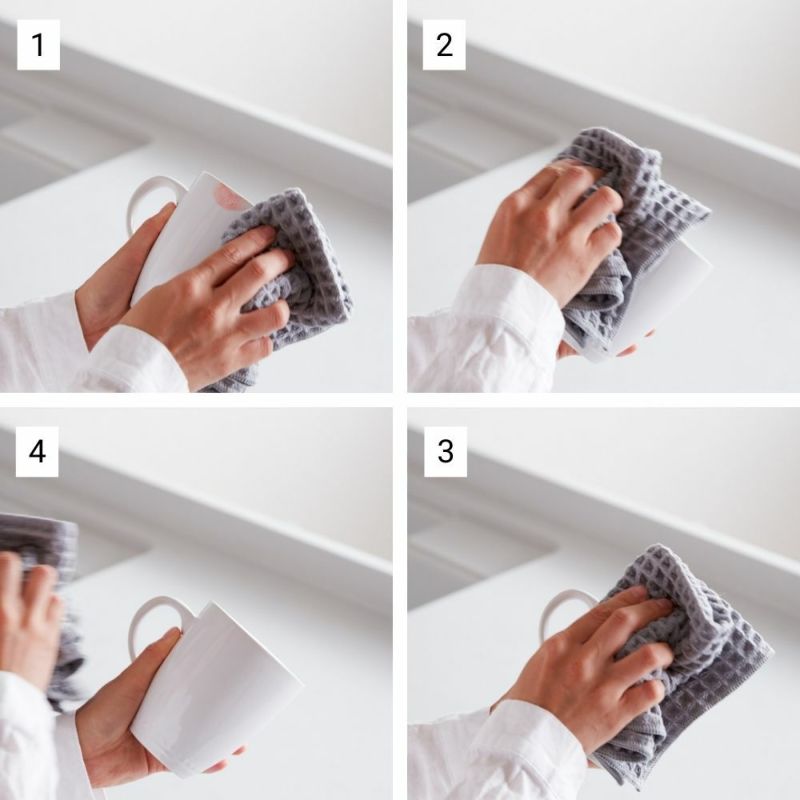 1

2

4

3